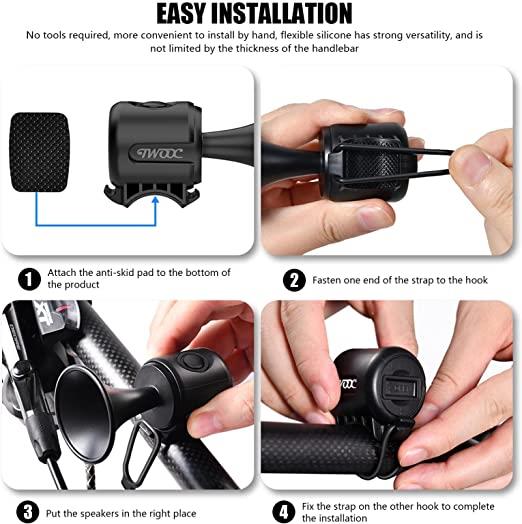 EASY INSTALLATION

No tools required, more convenient to install by hand, flexible silicone has strong versatility, and is not limited by the thickness of the handlebar

TWOOC

1 Attach the anti-skid pad to the bottom of the product

2 Fasten one end of the strap to the hook

XT

3 Put the speakers in the right place

TWOOC

4 Fix the strap on the other hook to complete the installation