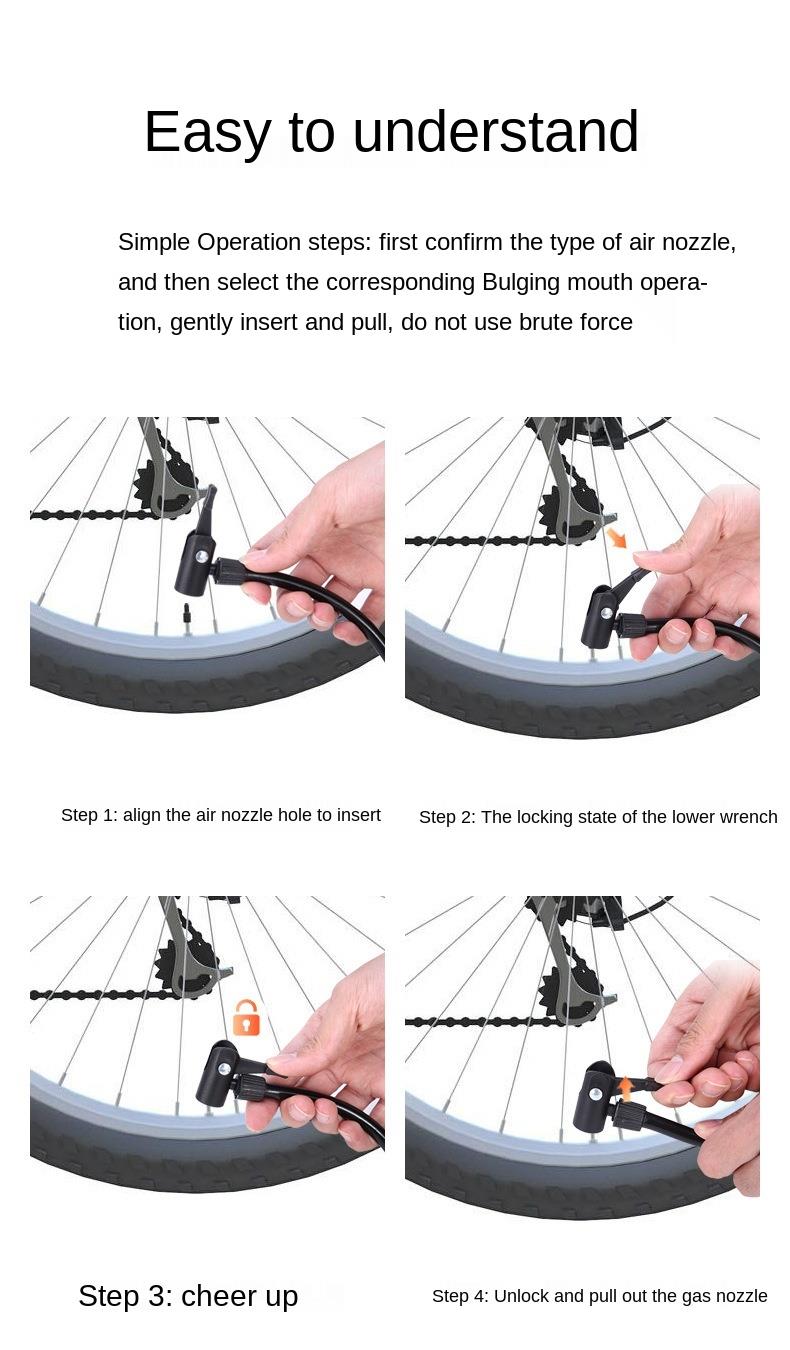 Easy to understand

Simple Operation steps: first confirm the type of air nozzle, and then select the corresponding Bulging mouth operation, gently insert and pull, do not use brute force

Step 1: align the air nozzle hole to insert

Step 2: The locking state of the lower wrench

Step 3: cheer up

Step 4: Unlock and pull out the gas nozzle